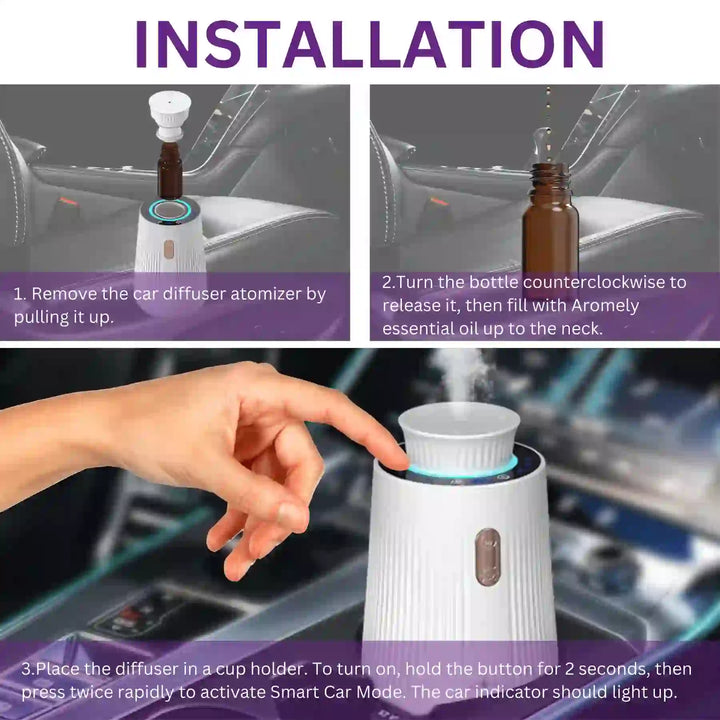 INSTALLATION

1. Remove the car diffuser atomizer by pulling it up.

2.Turn the bottle counterclockwise to release it, then fill with Aromely essential oil up to the neck.

3.Place the diffuser in a cup holder. To turn on, hold the button for 2 seconds, then press twice rapidly to activate Smart Car Mode. The car indicator should light up.